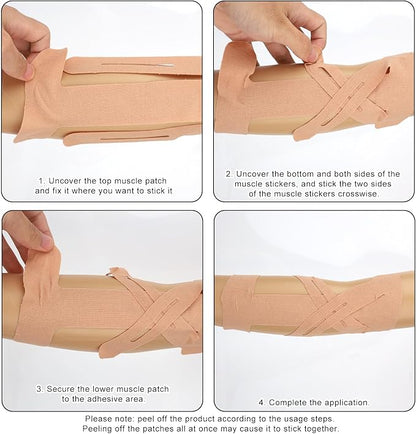 1. Uncover the top muscle patch and fix it where you want to stick it

2. Uncover the bottom and both sides of the muscle stickers, and stick the two sides of the muscle stickers crosswise.

3. Secure the lower muscle patch to the adhesive area.

4. Complete the application.

Please note: peel off the product according to the usage steps. Peeling off the patches all at once may cause it to stick together.