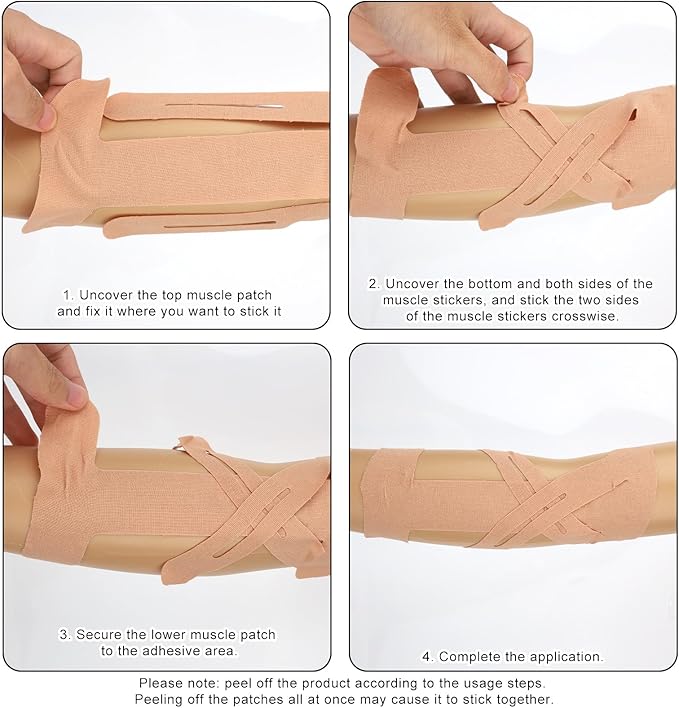 1. Uncover the top muscle patch and fix it where you want to stick it

2. Uncover the bottom and both sides of the muscle stickers, and stick the two sides of the muscle stickers crosswise.

3. Secure the lower muscle patch to the adhesive area.

4. Complete the application.

Please note: peel off the product according to the usage steps. Peeling off the patches all at once may cause it to stick together.