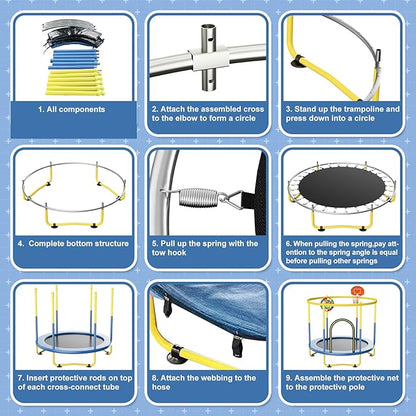 1. All components

2. Attach the assembled cross to the elbow to form a circle

3. Stand up the trampoline and press down into a circle

4. Complete bottom structure

5. Pull up the spring with the tow hook

6. When pulling the spring,pay attention to the spring angle is equal before pulling other springs

7. Insert protective rods on top of each cross-connect tube

8. Attach the webbing to the hose

9. Assemble the protective net to the protective pole