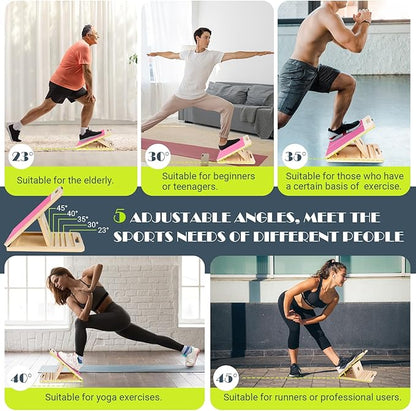 23°

Suitable for the elderly.

30°

Suitable for beginners or teenagers.

35°

Suitable for those who have a certain basis of exercise.

45°
40°
35°
30°
23°

5 ADJUSTABLE ANGLES, MEET THE SPORTS NEEDS OF DIFFERENT PEOPLE

40°

Suitable for yoga exercises.

45°

Suitable for runners or professional users.