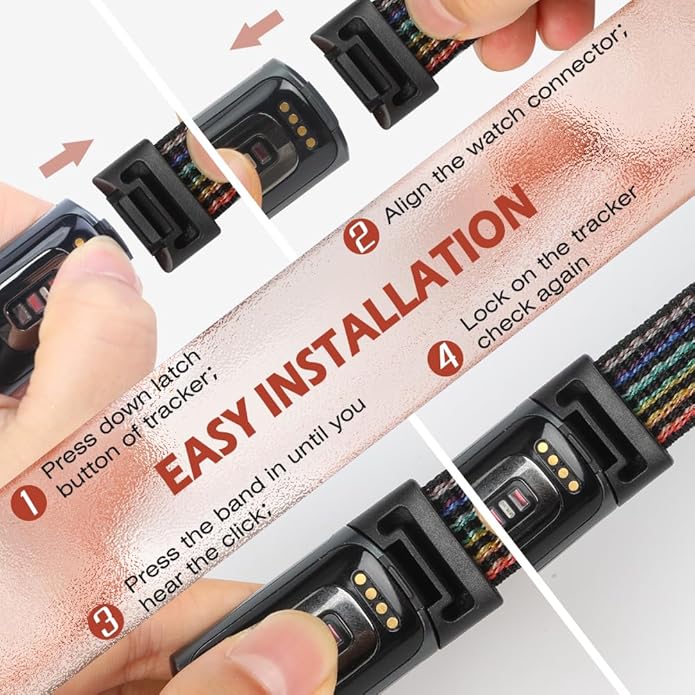 EASY INSTALLATION

1 Press down latch button of tracker;

2 Align the watch connector;

3 Press the band in until you hear the click;

4 Lock on the tracker check again