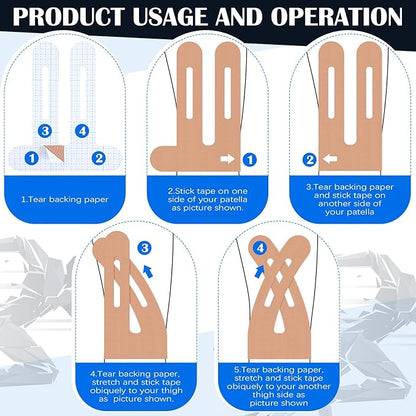 PRODUCT USAGE AND OPERATION

3
4
1
2

1.Tear backing paper

1

2.Stick tape on one side of your patella as picture shown.

2

3.Tear backing paper and stick tape on another side of your patella

3

4.Tear backing paper, stretch and stick tape obiquely to your thigh as picture shown.

4

5.Tear backing paper, stretch and stick tape obiquely to your another thigh side as picture shown