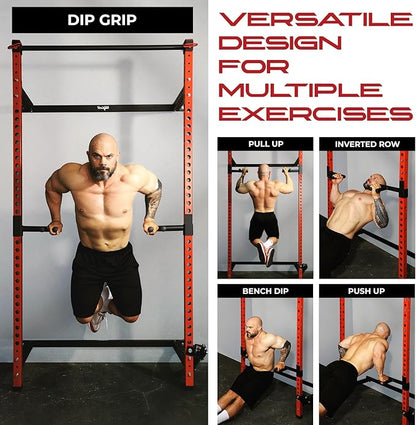 DIP GRIP

VERSATILE DESIGN FOR MULTIPLE EXERCISES

PULL UP

INVERTED ROW

BENCH DIP

PUSH UP