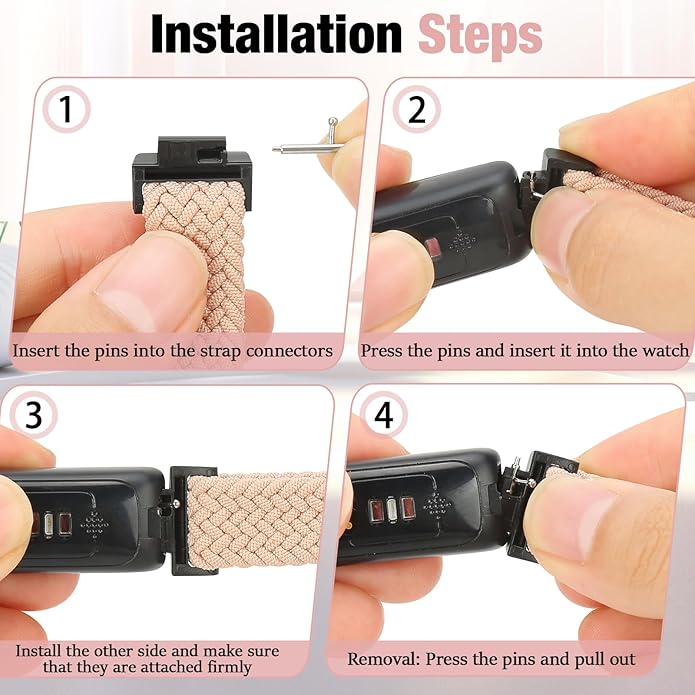 Installation Steps

1

Insert the pins into the strap connectors

2

Press the pins and insert it into the watch

3

Install the other side and make sure that they are attached firmly

4

Removal: Press the pins and pull out