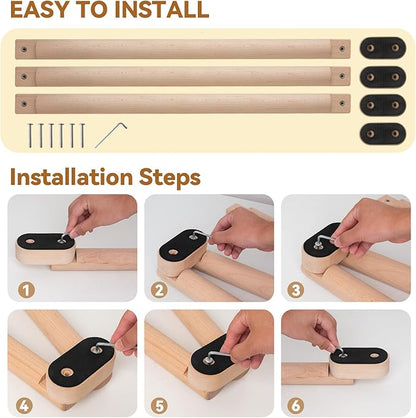 EASY TO INSTALL

Installation Steps

1

2

3

4

5

6