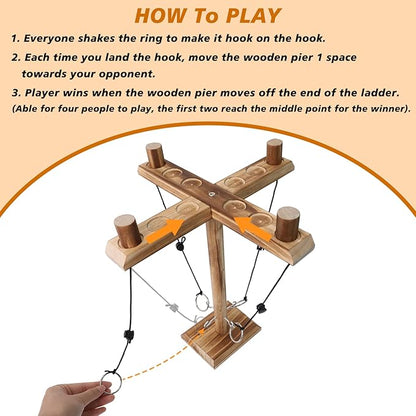 HOW To PLAY

1. Everyone shakes the ring to make it hook on the hook.

2. Each time you land the hook, move the wooden pier 1 space towards your opponent.

3. Player wins when the wooden pier moves off the end of the ladder.
(Able for four people to play, the first two reach the middle point for the winner).