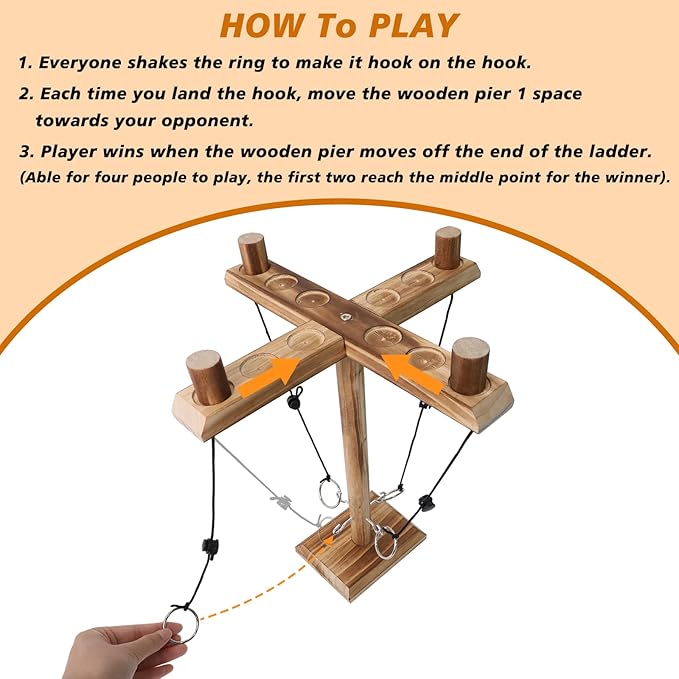 HOW To PLAY

1. Everyone shakes the ring to make it hook on the hook.

2. Each time you land the hook, move the wooden pier 1 space towards your opponent.

3. Player wins when the wooden pier moves off the end of the ladder.
(Able for four people to play, the first two reach the middle point for the winner).