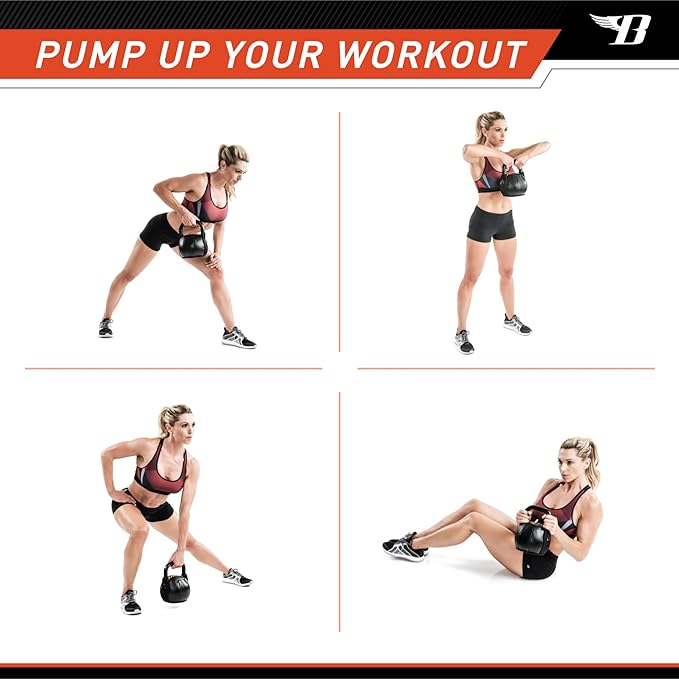 PUMP UP YOUR WORKOUT

B