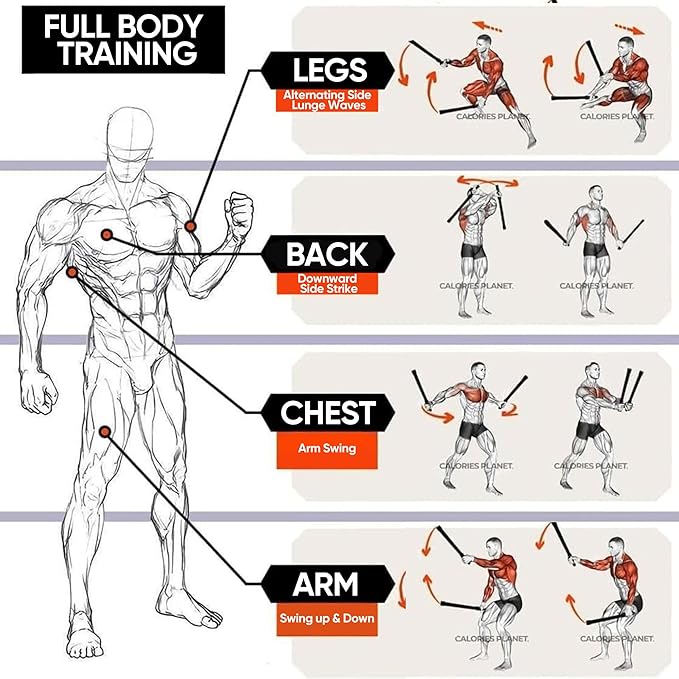 FULL BODY TRAINING

LEGS
Alternating Side Lunge Waves

CALORIES PLANET.
CALORIES PLANET.

BACK
Downward Side Strike

CALORIES PLANET.
CALORIES PLANET.

CHEST
Arm Swing

CALORIES PLANET.
CALORIES PLANET.

ARM
Swing up & Down

CALORIES PLANET.
CALORIES PLANET.