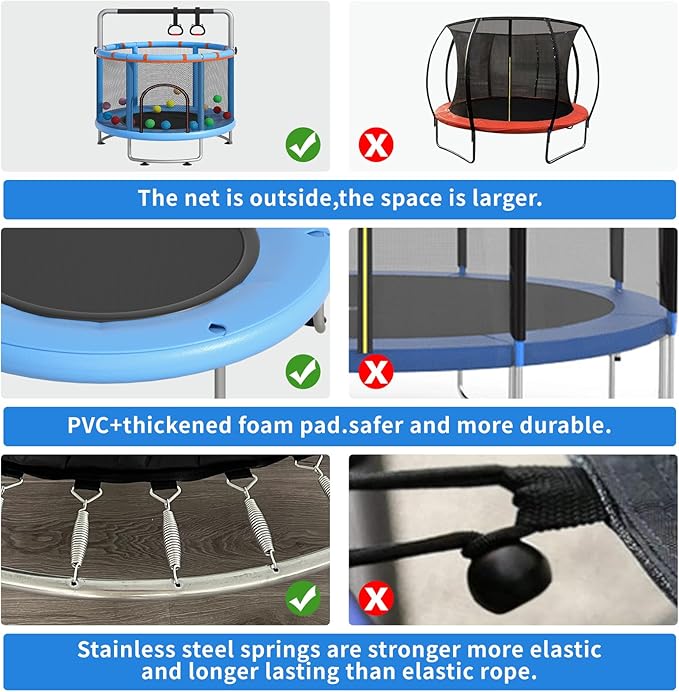 The net is outside,the space is larger.

PVC+thickened foam pad.safer and more durable.

Stainless steel springs are stronger more elastic and longer lasting than elastic rope.