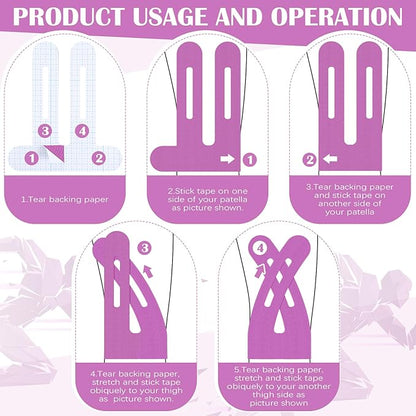 PRODUCT USAGE AND OPERATION

3 4 1 2

1.Tear backing paper

1

2.Stick tape on one side of your patella as picture shown.

2

3.Tear backing paper and stick tape on another side of your patella

3

4.Tear backing paper, stretch and stick tape obiquely to your thigh as picture shown.

4

5.Tear backing paper, stretch and stick tape obiquely to your another thigh side as picture shown