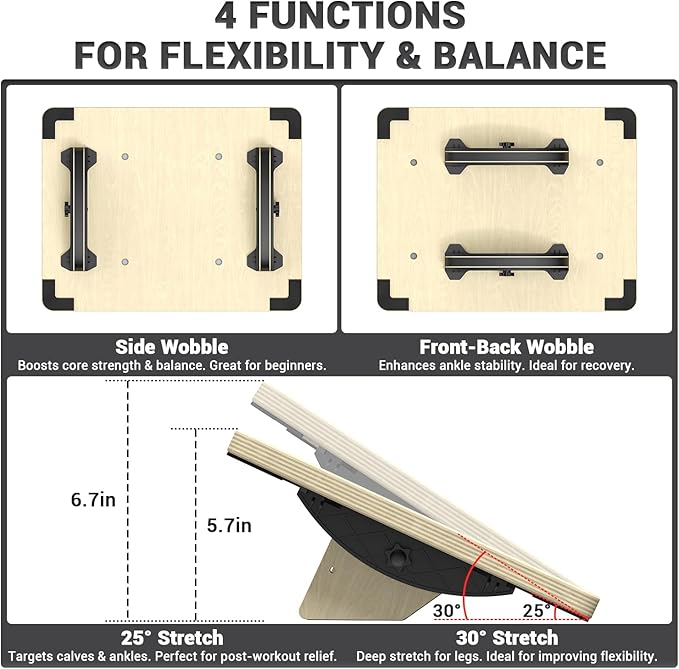 4 FUNCTIONS
FOR FLEXIBILITY & BALANCE

Side Wobble
Boosts core strength & balance. Great for beginners.

Front-Back Wobble
Enhances ankle stability. Ideal for recovery.

6.7in

5.7in

30°

25°

25° Stretch
Targets calves & ankles. Perfect for post-workout relief.

30° Stretch
Deep stretch for legs. Ideal for improving flexibility.