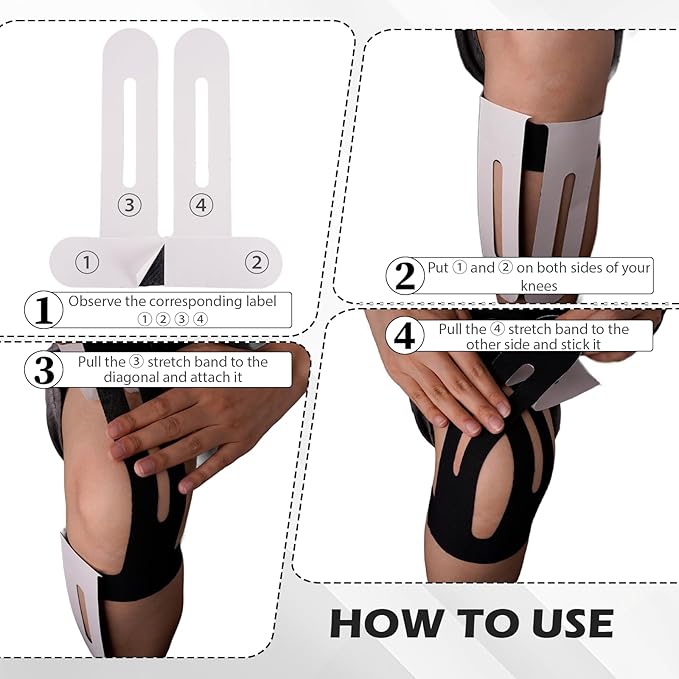 ③ ④

① ②

1 Observe the corresponding label ① ② ③ ④

2 Put ① and ② on both sides of your knees

3 Pull the ③ stretch band to the diagonal and attach it

4 Pull the ④ stretch band to the other side and stick it

HOW TO USE