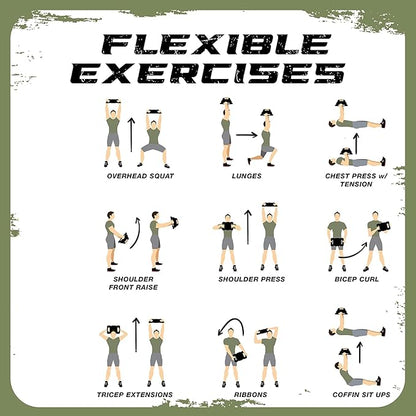 FLEXIBLE EXERCISES

OVERHEAD SQUAT

LUNGES

CHEST PRESS w/ TENSION

SHOULDER FRONT RAISE

SHOULDER PRESS

BICEP CURL

TRICEP EXTENSIONS

RIBBONS

COFFIN SIT UPS