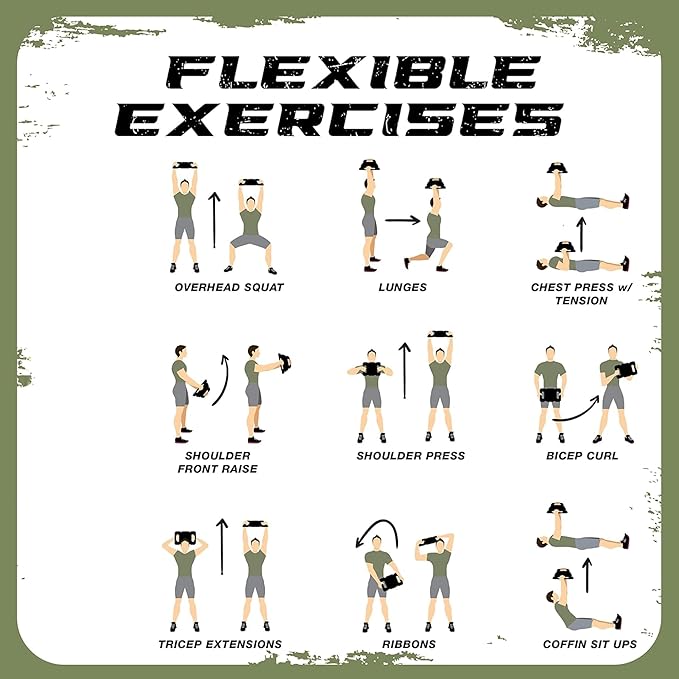 FLEXIBLE EXERCISES

OVERHEAD SQUAT

LUNGES

CHEST PRESS w/ TENSION

SHOULDER FRONT RAISE

SHOULDER PRESS

BICEP CURL

TRICEP EXTENSIONS

RIBBONS

COFFIN SIT UPS