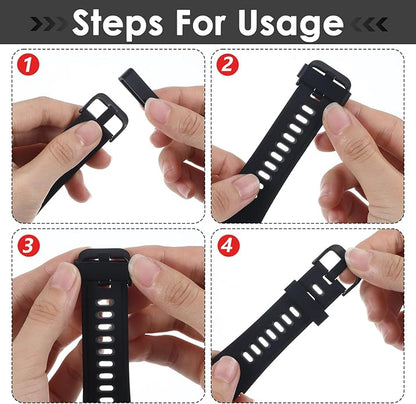 Steps For Usage

1

2

3

4