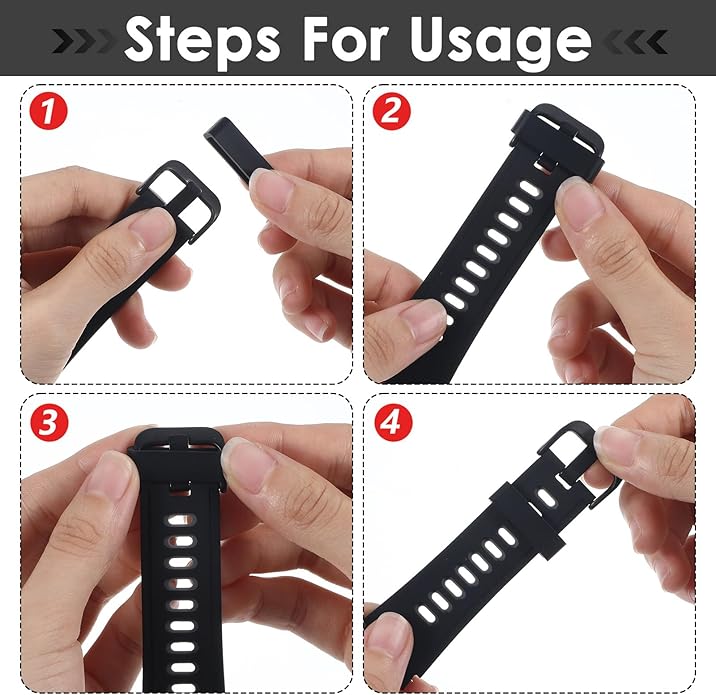 Steps For Usage

1

2

3

4