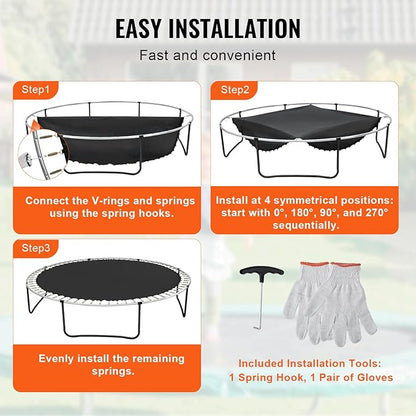 EASY INSTALLATION

Fast and convenient

Step1

Connect the V-rings and springs using the spring hooks.

Step2

Install at 4 symmetrical positions: start with 0°, 180°, 90°, and 270° sequentially.

Step3

Evenly install the remaining springs.

Included Installation Tools:
1 Spring Hook, 1 Pair of Gloves