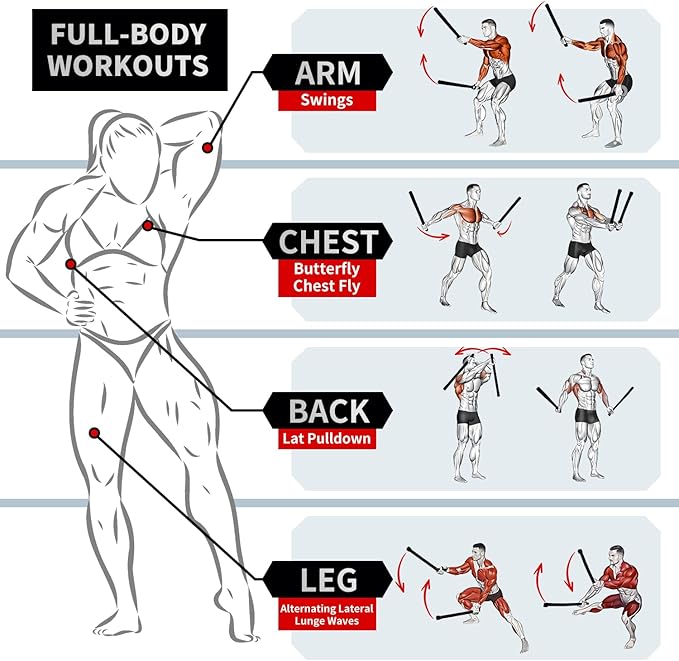 FULL-BODY WORKOUTS

ARM
Swings

CHEST
Butterfly Chest Fly

BACK
Lat Pulldown

LEG
Alternating Lateral Lunge Waves