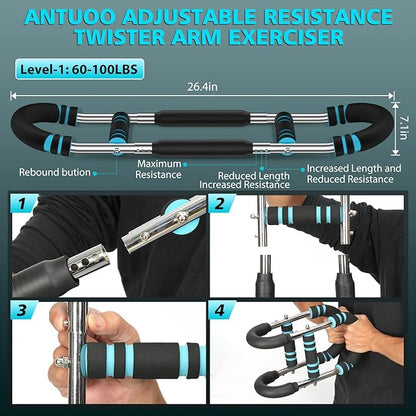 ANTUOO ADJUSTABLE RESISTANCE TWISTER ARM EXERCISER

Level-1: 60-100LBS

26.4in

7.1in

Rebound bution

Maximum Resistance

Reduced Length Increased Resistance

Increased Length and Reduced Resistance

1

2

3

4