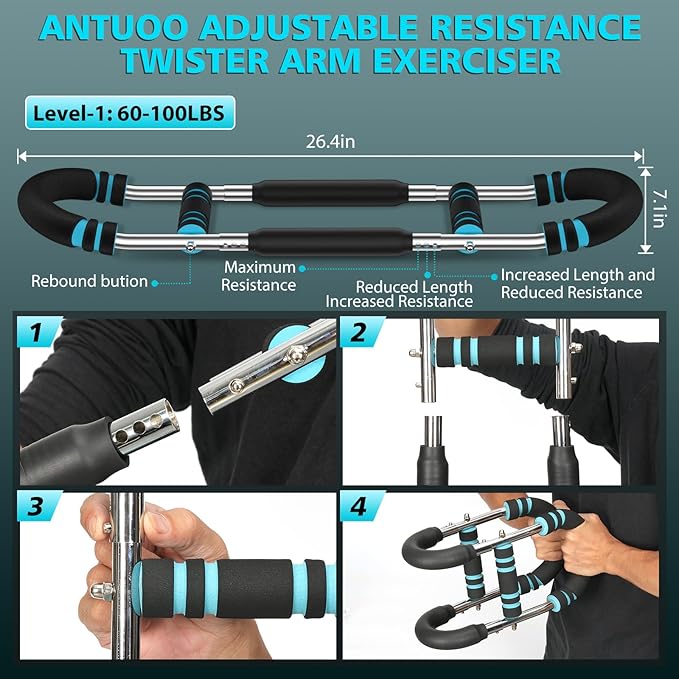 ANTUOO ADJUSTABLE RESISTANCE TWISTER ARM EXERCISER

Level-1: 60-100LBS

26.4in

7.1in

Rebound bution

Maximum Resistance

Reduced Length Increased Resistance

Increased Length and Reduced Resistance

1

2

3

4