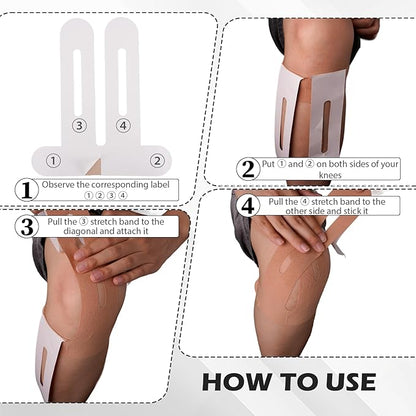 ③ ④
① ②
1 Observe the corresponding label ①②③④

2 Put ① and ② on both sides of your knees

3 Pull the ③ stretch band to the diagonal and attach it

4 Pull the ④ stretch band to the other side and stick it

HOW TO USE