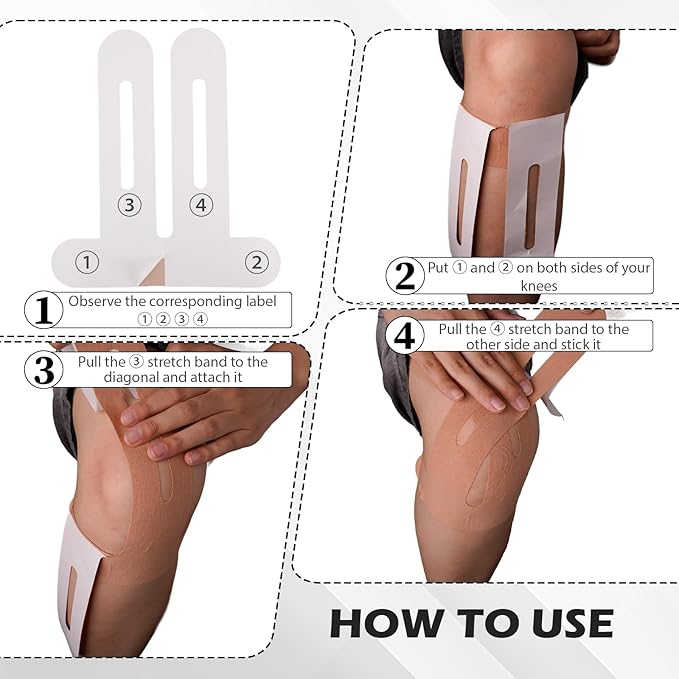 ③ ④

① ②

1 Observe the corresponding label ①②③④

2 Put ① and ② on both sides of your knees

3 Pull the ③ stretch band to the diagonal and attach it

4 Pull the ④ stretch band to the other side and stick it

HOW TO USE