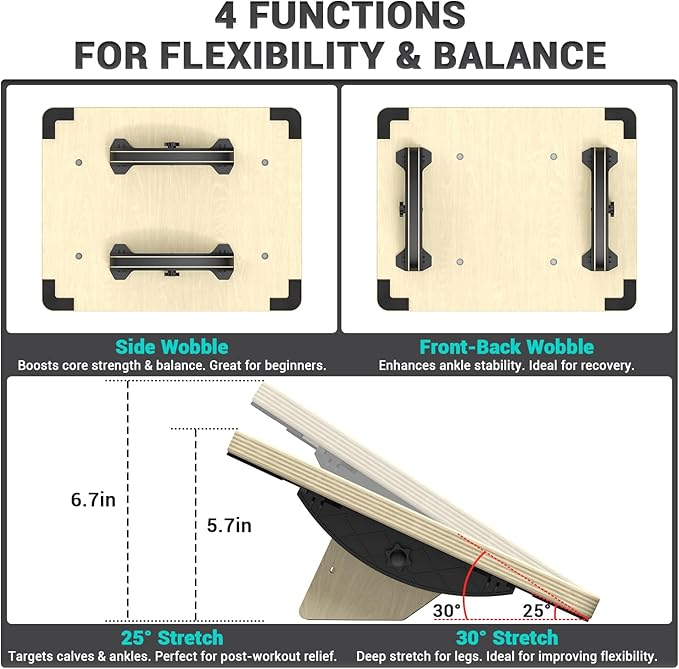 4 FUNCTIONS
FOR FLEXIBILITY & BALANCE

Side Wobble
Boosts core strength & balance. Great for beginners.

Front-Back Wobble
Enhances ankle stability. Ideal for recovery.

6.7in

5.7in

30°

25°

25° Stretch
Targets calves & ankles. Perfect for post-workout relief.

30° Stretch
Deep stretch for legs. Ideal for improving flexibility.