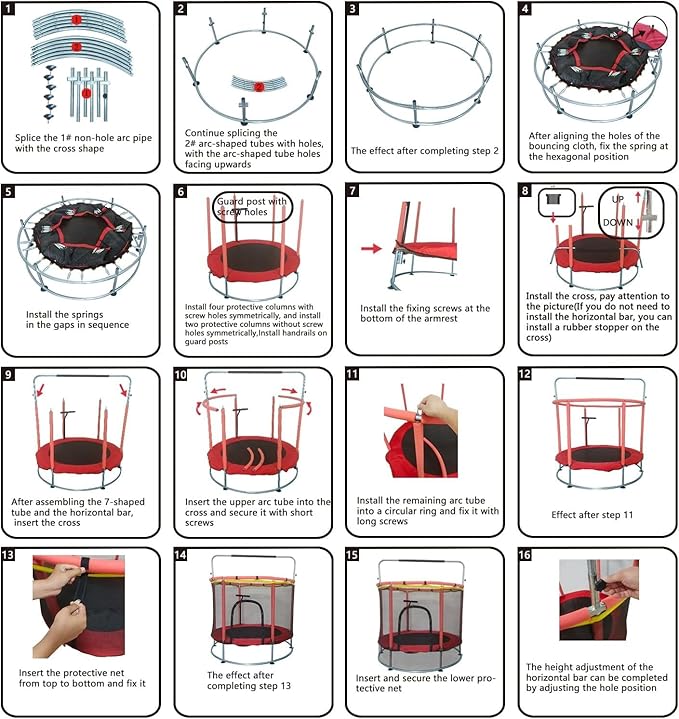 1
1
2
3
Splice the 1# non-hole arc pipe with the cross shape

2
2
Continue splicing the 2# arc-shaped tubes with holes, with the arc-shaped tube holes facing upwards

3
The effect after completing step 2

4
After aligning the holes of the bouncing cloth, fix the spring at the hexagonal position

5
Install the springs in the gaps in sequence

6
Guard post with screw holes
Install four protective columns with screw holes symmetrically, and install two protective columns without screw holes symmetrically,Install handrails on guard posts

7
Install the fixing screws at the bottom of the armrest

8
UP
DOWN
Install the cross, pay attention to the picture(If you do not need to install the horizontal bar, you can install a rubber stopper on the cross)

9
After assembling the 7-shaped tube and the horizontal bar, insert the cross

10
Insert the upper arc tube into the cross and secure it with short screws

11
Install the remaining arc tube into a circular ring and fix it with long screws

12
Effect after step 11

13
Insert the protective net from top to bottom and fix it

14
The effect after completing step 13

15
Insert and secure the lower protective net

16
The height adjustment of the horizontal bar can be completed by adjusting the hole position