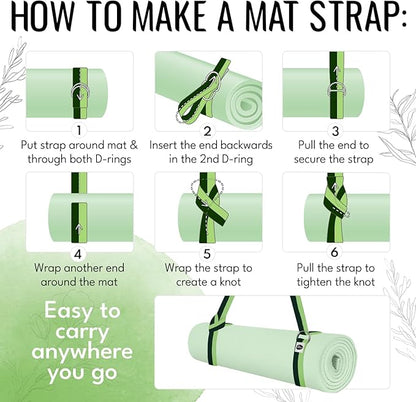 HOW TO MAKE A MAT STRAP:

1
Put strap around mat & through both D-rings

2
Insert the end backwards in the 2nd D-ring

3
Pull the end to secure the strap

4
Wrap another end around the mat

5
Wrap the strap to create a knot

6
Pull the strap to tighten the knot

Easy to carry anywhere you go