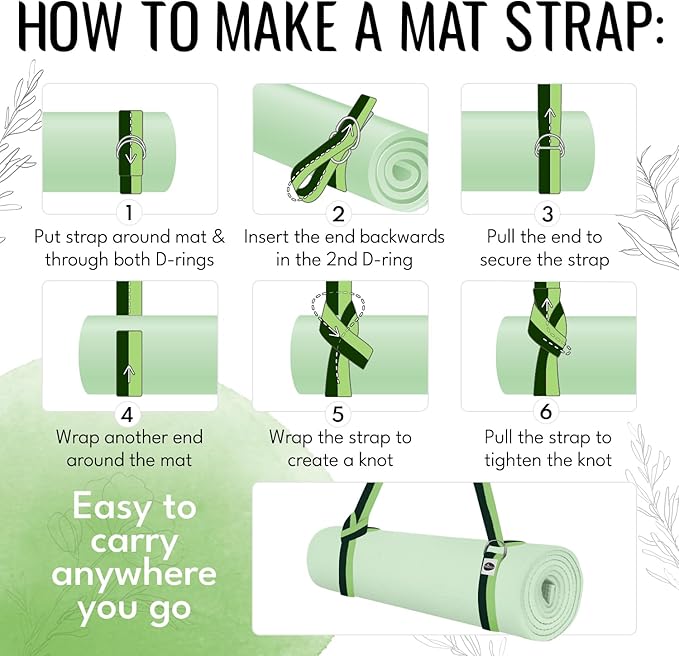 HOW TO MAKE A MAT STRAP:

1
Put strap around mat & through both D-rings

2
Insert the end backwards in the 2nd D-ring

3
Pull the end to secure the strap

4
Wrap another end around the mat

5
Wrap the strap to create a knot

6
Pull the strap to tighten the knot

Easy to carry anywhere you go