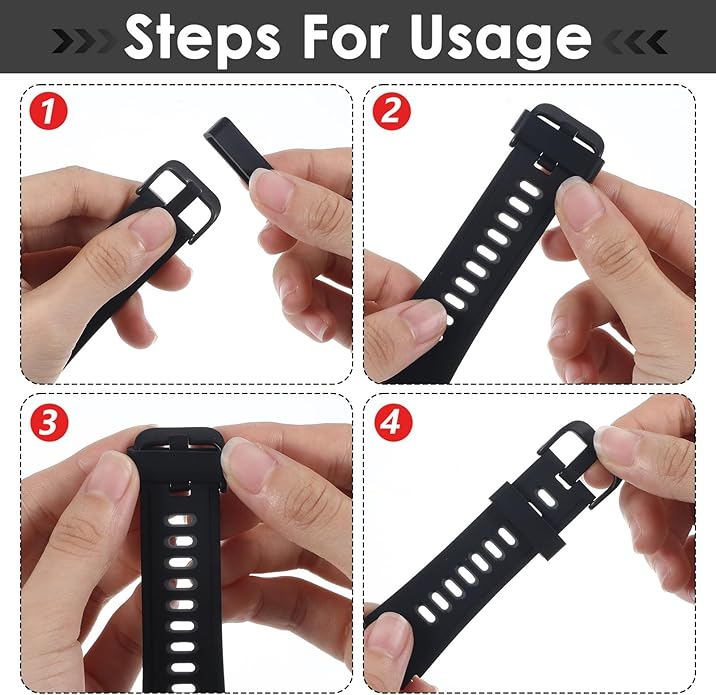 Steps For Usage

1

2

3

4