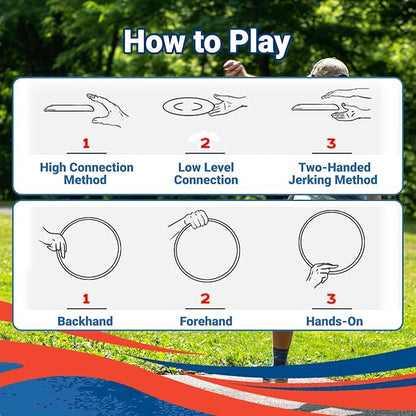 How to Play

1
High Connection Method

2
Low Level Connection

3
Two-Handed Jerking Method

1
Backhand

2
Forehand

3
Hands-On