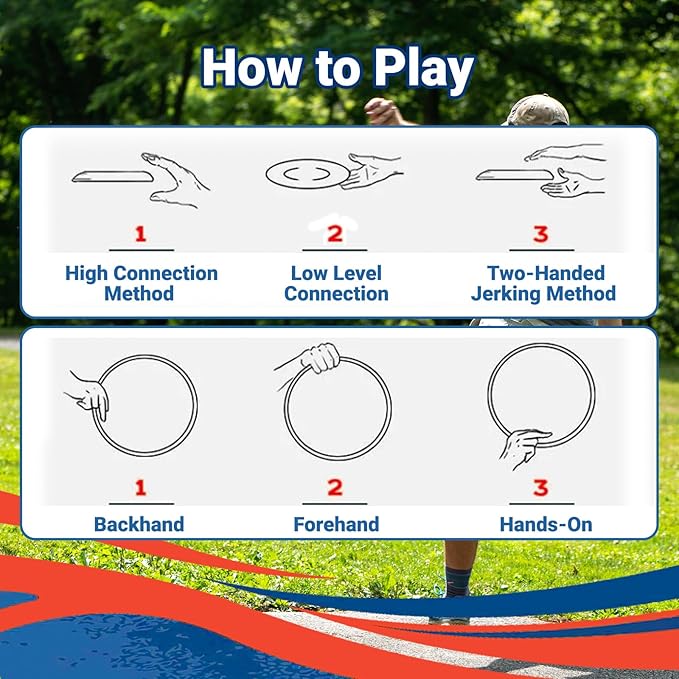 How to Play

1
High Connection Method

2
Low Level Connection

3
Two-Handed Jerking Method

1
Backhand

2
Forehand

3
Hands-On