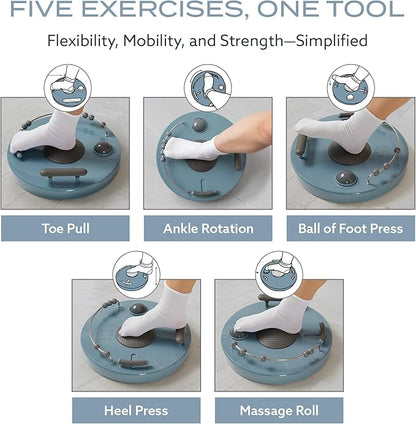 FIVE EXERCISES, ONE TOOL

Flexibility, Mobility, and Strength—Simplified

Toe Pull

Ankle Rotation

Ball of Foot Press

Heel Press

Massage Roll