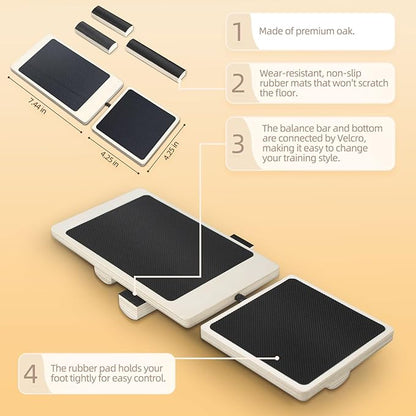 7.44 in

4.25 in

4.25 in

1 Made of premium oak.

2 Wear-resistant, non-slip rubber mats that won't scratch the floor.

3 The balance bar and bottom are connected by Velcro, making it easy to change your training style.

4 The rubber pad holds your foot tightly for easy control.