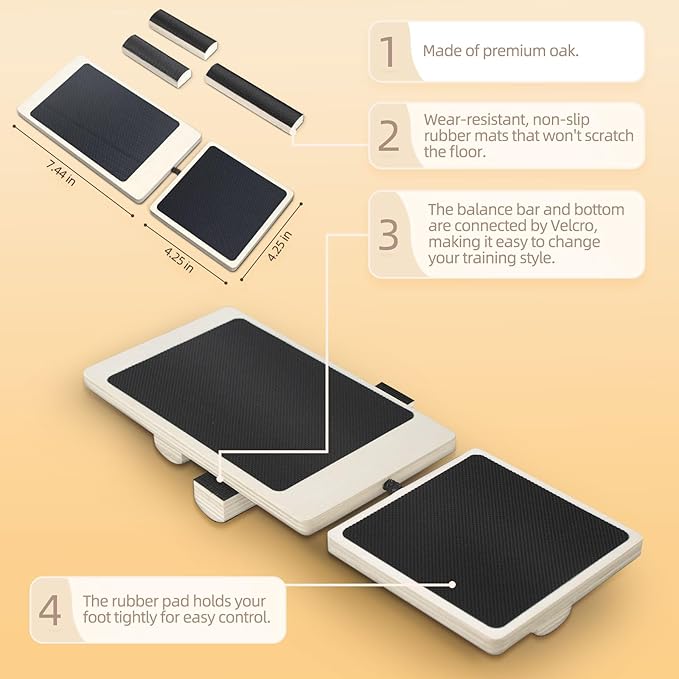 7.44 in

4.25 in

4.25 in

1 Made of premium oak.

2 Wear-resistant, non-slip rubber mats that won't scratch the floor.

3 The balance bar and bottom are connected by Velcro, making it easy to change your training style.

4 The rubber pad holds your foot tightly for easy control.