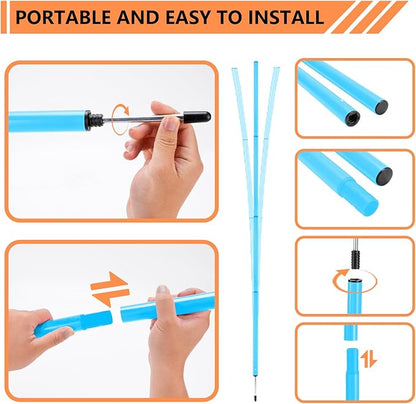 PORTABLE AND EASY TO INSTALL