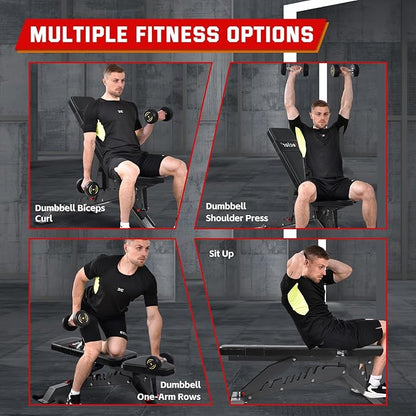 MULTIPLE FITNESS OPTIONS

Dumbbell Biceps Curl

Dumbbell Shoulder Press

Sit Up

Dumbbell One-Arm Rows