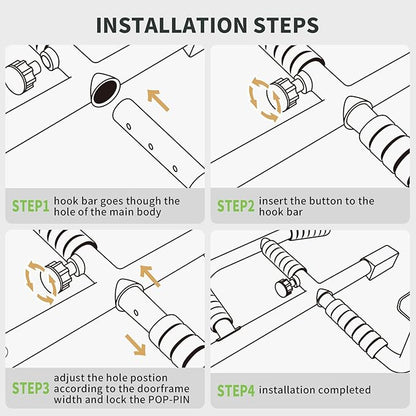 INSTALLATION STEPS

STEP1 hook bar goes though the hole of the main body

STEP2 insert the button to the hook bar

STEP3 adjust the hole postion according to the doorframe width and lock the POP-PIN

STEP4 installation completed