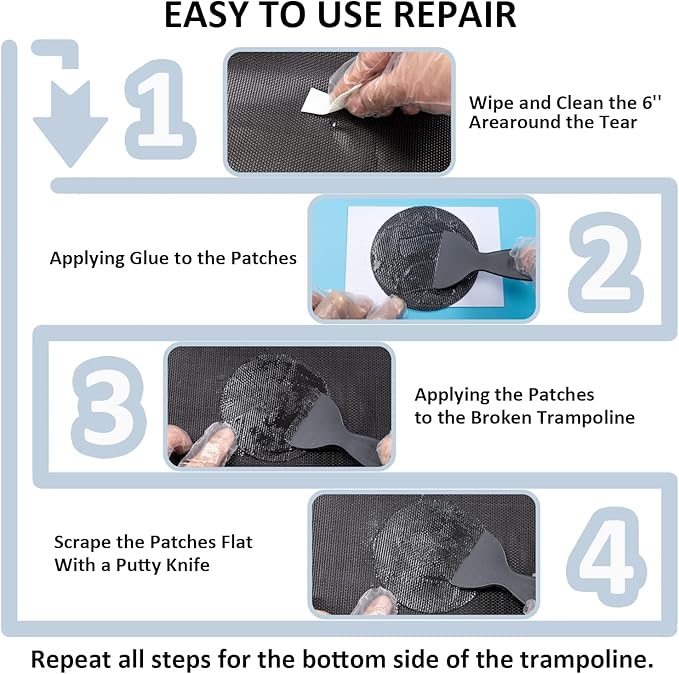 EASY TO USE REPAIR

1

Wipe and Clean the 6'' Arearound the Tear

Applying Glue to the Patches

2

3

Applying the Patches to the Broken Trampoline

Scrape the Patches Flat With a Putty Knife

4

Repeat all steps for the bottom side of the trampoline.