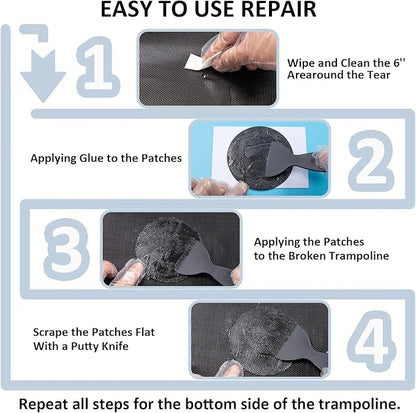 EASY TO USE REPAIR

1

Wipe and Clean the 6'' Arearound the Tear

Applying Glue to the Patches

2

3

Applying the Patches to the Broken Trampoline

Scrape the Patches Flat With a Putty Knife

4

Repeat all steps for the bottom side of the trampoline.