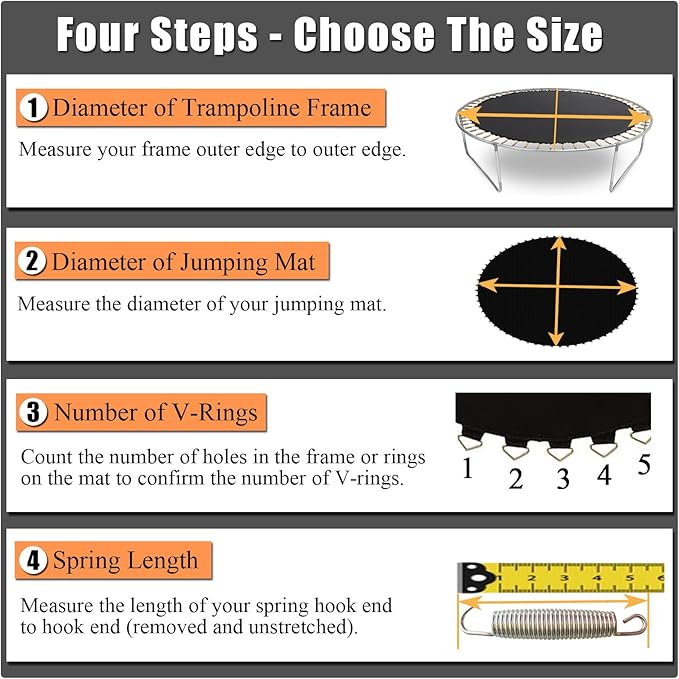 Four Steps - Choose The Size

1 Diameter of Trampoline Frame

Measure your frame outer edge to outer edge.

2 Diameter of Jumping Mat

Measure the diameter of your jumping mat.

3 Number of V-Rings

Count the number of holes in the frame or rings on the mat to confirm the number of V-rings.

1 2 3 4 5

4 Spring Length

Measure the length of your spring hook end to hook end (removed and unstretched).

1 2 3 4 5 6