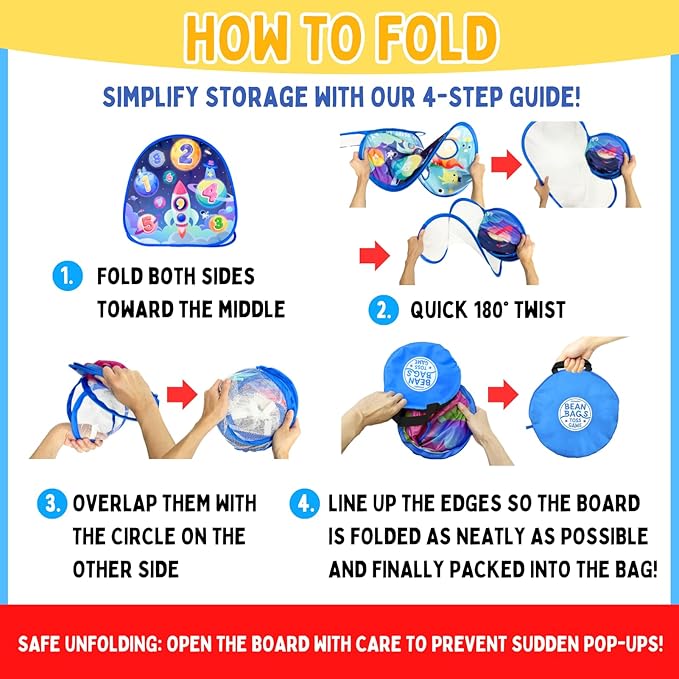 HOW TO FOLD

SIMPLIFY STORAGE WITH OUR 4-STEP GUIDE!

2 1 4 5 3

1. FOLD BOTH SIDES TOWARD THE MIDDLE

2. QUICK 180° TWIST

BEAN BAGS TOSS GAME

BEAN BAGS TOSS GAME

3. OVERLAP THEM WITH THE CIRCLE ON THE OTHER SIDE

4. LINE UP THE EDGES SO THE BOARD IS FOLDED AS NEATLY AS POSSIBLE AND FINALLY PACKED INTO THE BAG!

SAFE UNFOLDING: OPEN THE BOARD WITH CARE TO PREVENT SUDDEN POP-UPS!