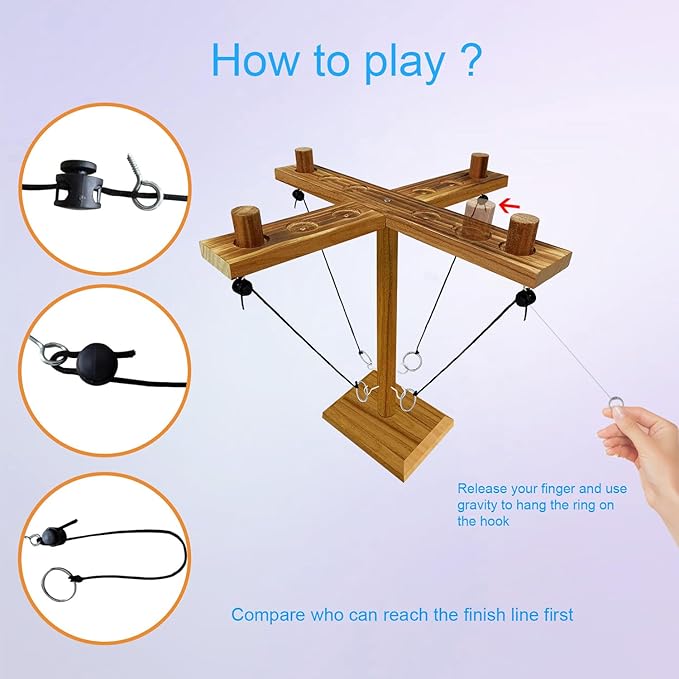 How to play ?

Release your finger and use gravity to hang the ring on the hook

Compare who can reach the finish line first