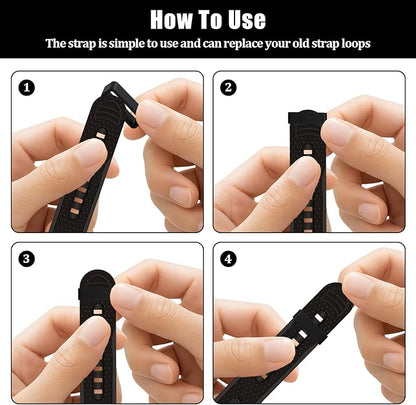 How To Use
The strap is simple to use and can replace your old strap loops

1

2

3

4