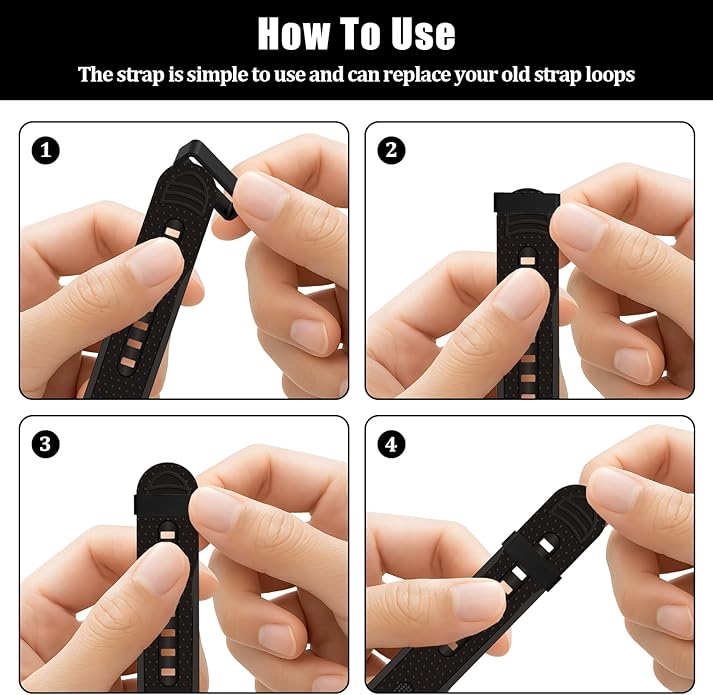 How To Use

The strap is simple to use and can replace your old strap loops

1

2

3

4