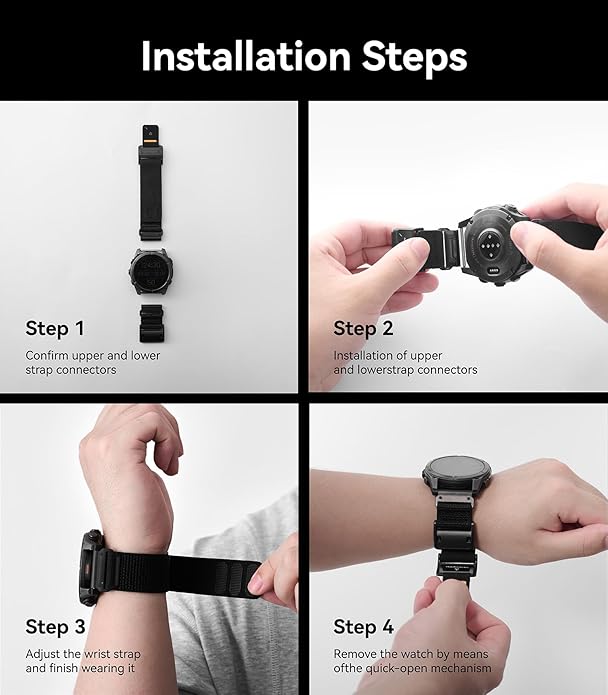 Installation Steps

Step 1

Confirm upper and lower strap connectors

Step 2

Installation of upper and lowerstrap connectors

Step 3

Adjust the wrist strap and finish wearing it

Step 4

Remove the watch by means ofthe quick-open mechanism