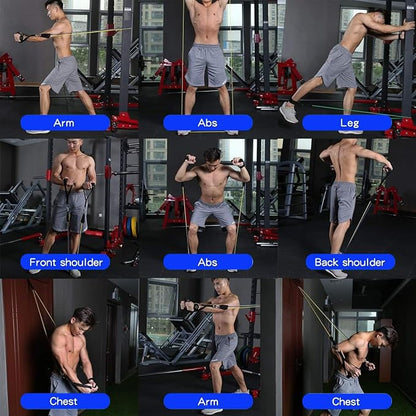 Arm

Abs

Leg

Front shoulder

Abs

Back shoulder

Chest

Arm

Chest