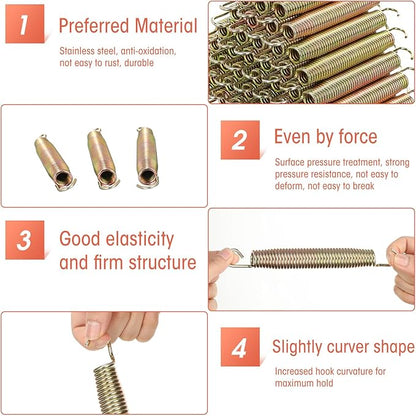 1
Preferred Material
Stainless steel, anti-oxidation, not easy to rust, durable

2
Even by force
Surface pressure treatment, strong pressure resistance, not easy to deform, not easy to break

3
Good elasticity and firm structure

4
Slightly curver shape
Increased hook curvature for maximum hold